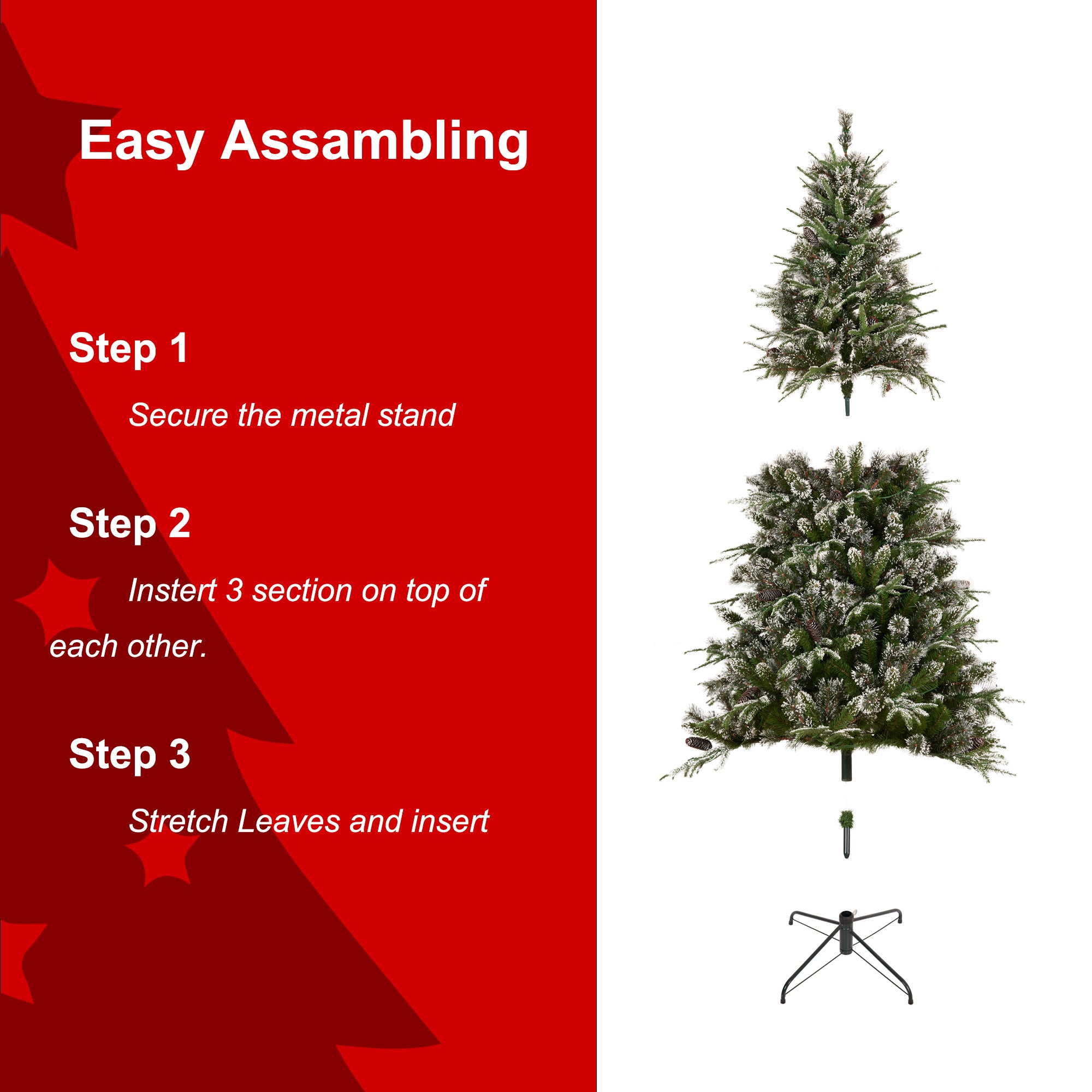 Easy Assambling

Step 1

Secure the metal stand

Step 2

Instert 3 section on top of each other.

Step 3

Stretch Leaves and insert